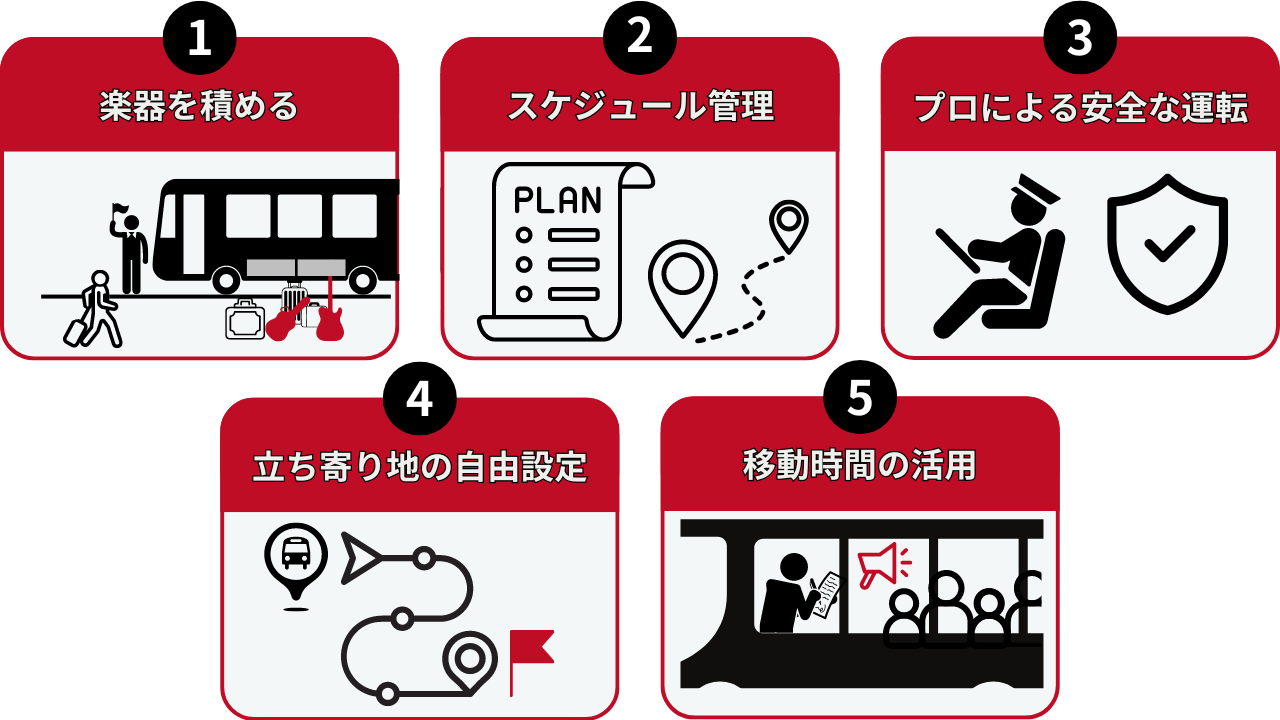 1
楽器を積める

2
スケジュール管理

PLAN

3
プロによる安全な運転

4
立ち寄り地の自由設定

5
移動時間の活用